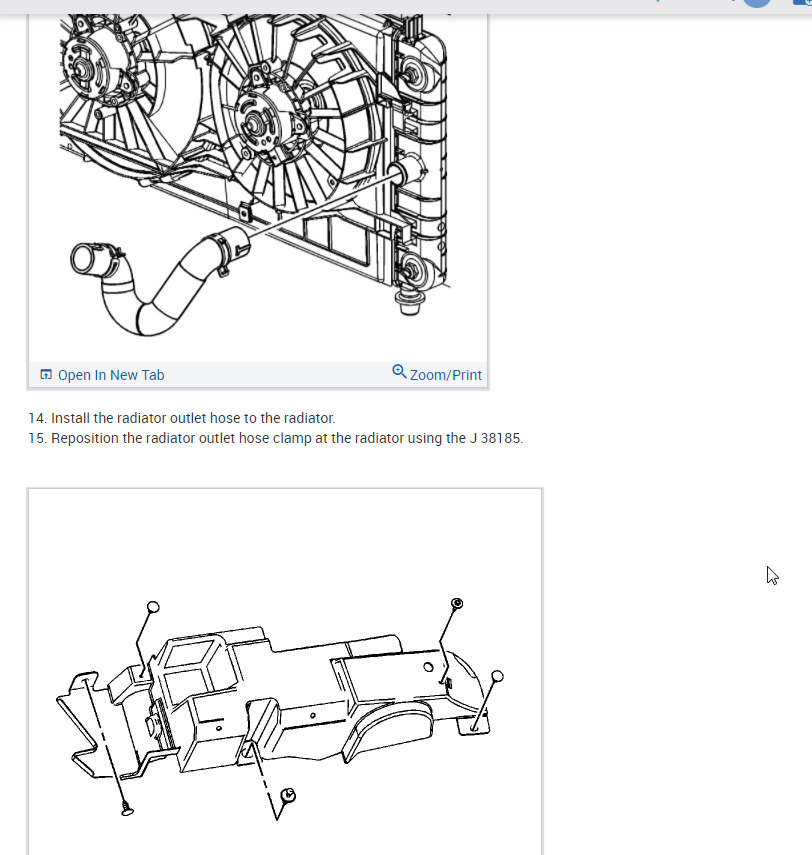 Open In New Tab
Zoom/Print

14. Install the radiator outlet hose to the radiator.
15. Reposition the radiator outlet hose clamp at the radiator using the J 38185.