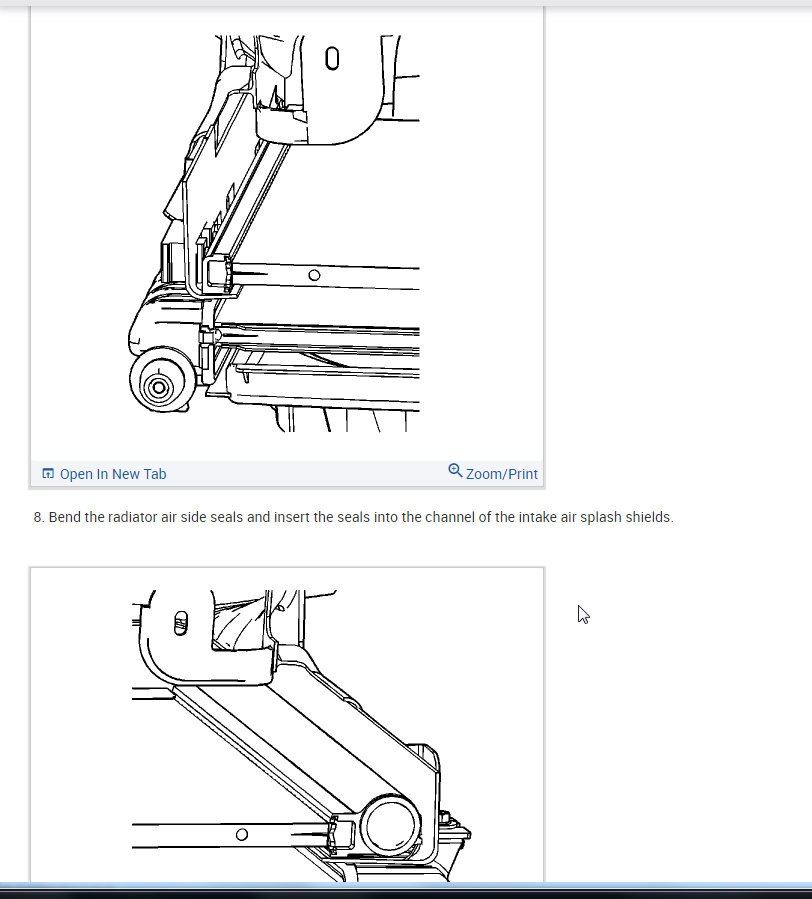 Open In New Tab

Zoom/Print

8. Bend the radiator air side seals and insert the seals into the channel of the intake air splash shields.