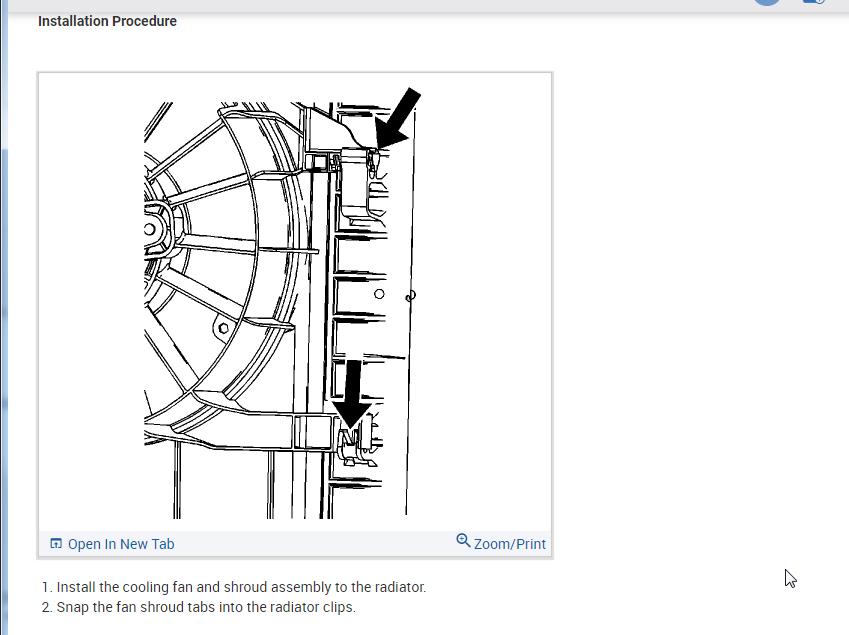 Installation Procedure

Open In New Tab

Zoom/Print

1. Install the cooling fan and shroud assembly to the radiator.
2. Snap the fan shroud tabs into the radiator clips.