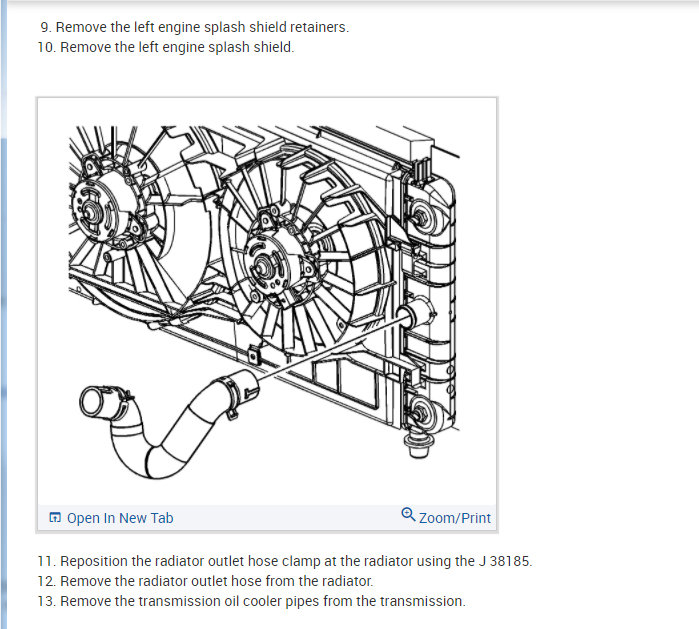 9. Remove the left engine splash shield retainers.
10. Remove the left engine splash shield.

Open In New Tab

Zoom/Print

11. Reposition the radiator outlet hose clamp at the radiator using the J 38185.
12. Remove the radiator outlet hose from the radiator.
13. Remove the transmission oil cooler pipes from the transmission.