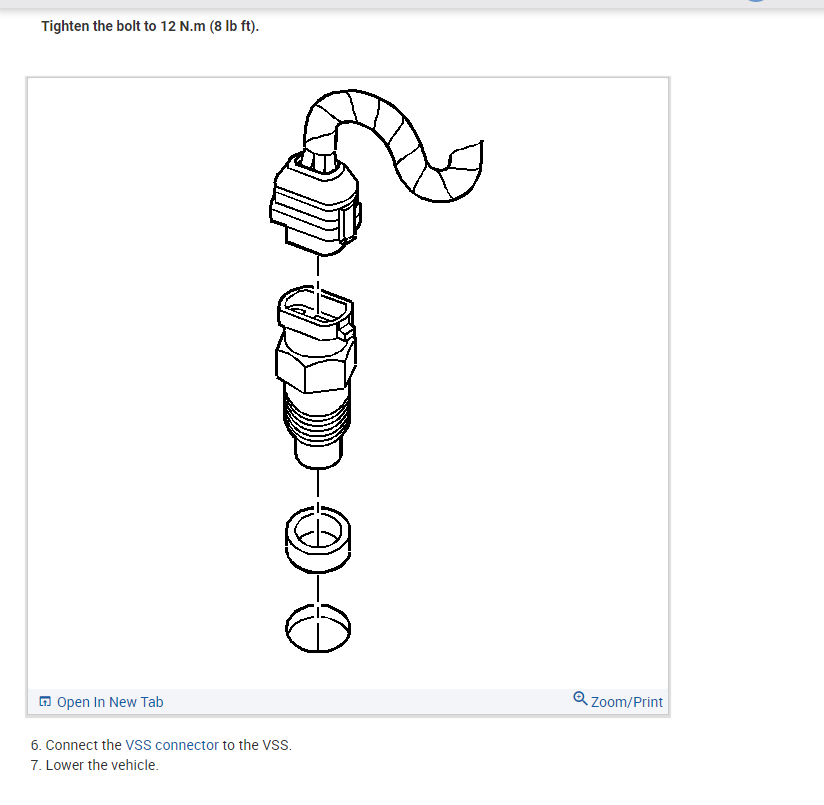 Tighten the bolt to 12 N.m (8 lb ft).

Open In New Tab

Zoom/Print

6. Connect the VSS connector to the VSS.
7. Lower the vehicle.