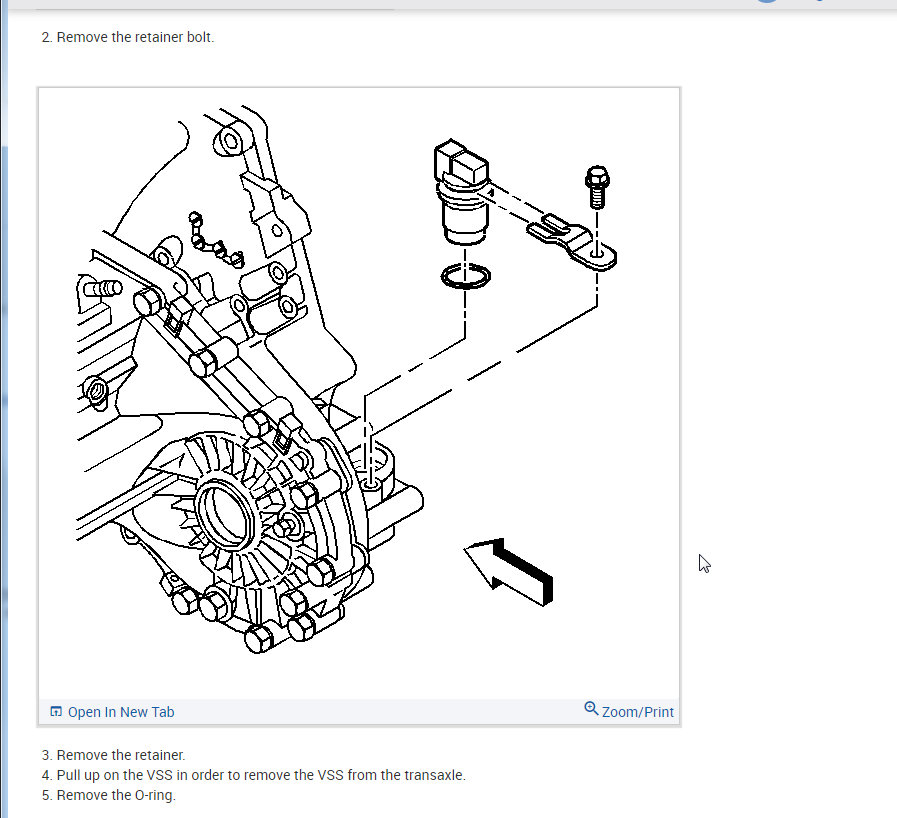 2. Remove the retainer bolt.

Open In New Tab

Zoom/Print

3. Remove the retainer.
4. Pull up on the VSS in order to remove the VSS from the transaxle.
5. Remove the O-ring.