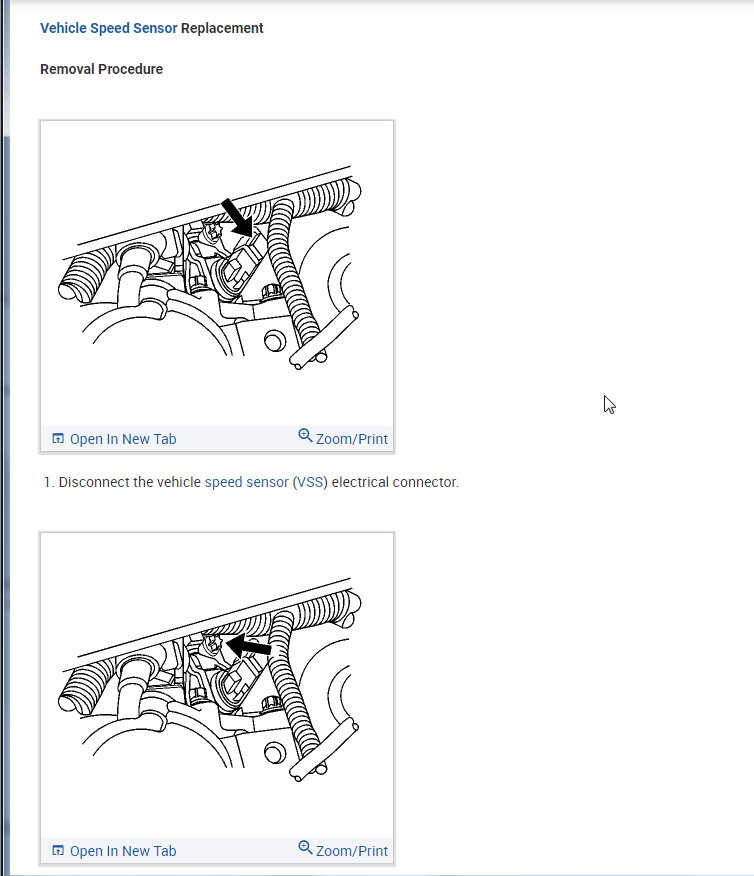 Vehicle Speed Sensor Replacement

Removal Procedure

Open In New Tab

Zoom/Print

1. Disconnect the vehicle speed sensor (VSS) electrical connector.

Open In New Tab

Zoom/Print