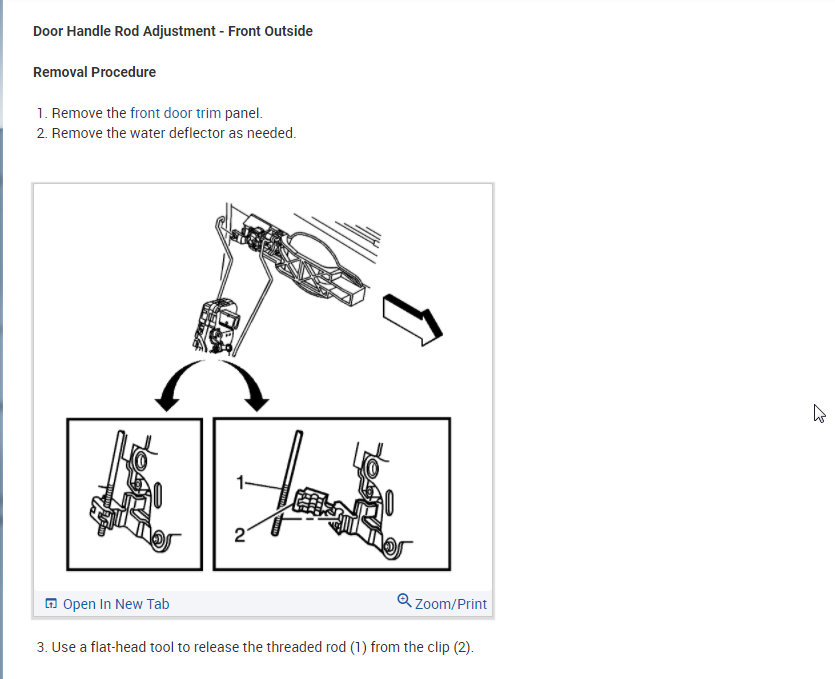 Door Handle Rod Adjustment - Front Outside

Removal Procedure

1. Remove the front door trim panel.
2. Remove the water deflector as needed.

1
2

Open In New Tab
Zoom/Print

3. Use a flat-head tool to release the threaded rod (1) from the clip (2).