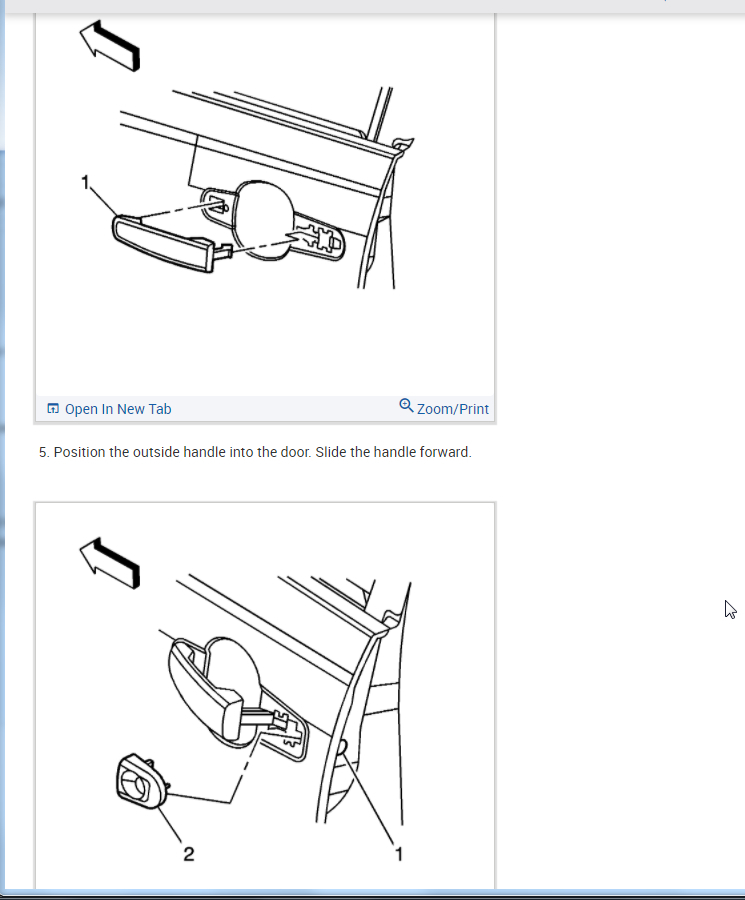 1

Open In New Tab

Zoom/Print

5. Position the outside handle into the door. Slide the handle forward.

2

1