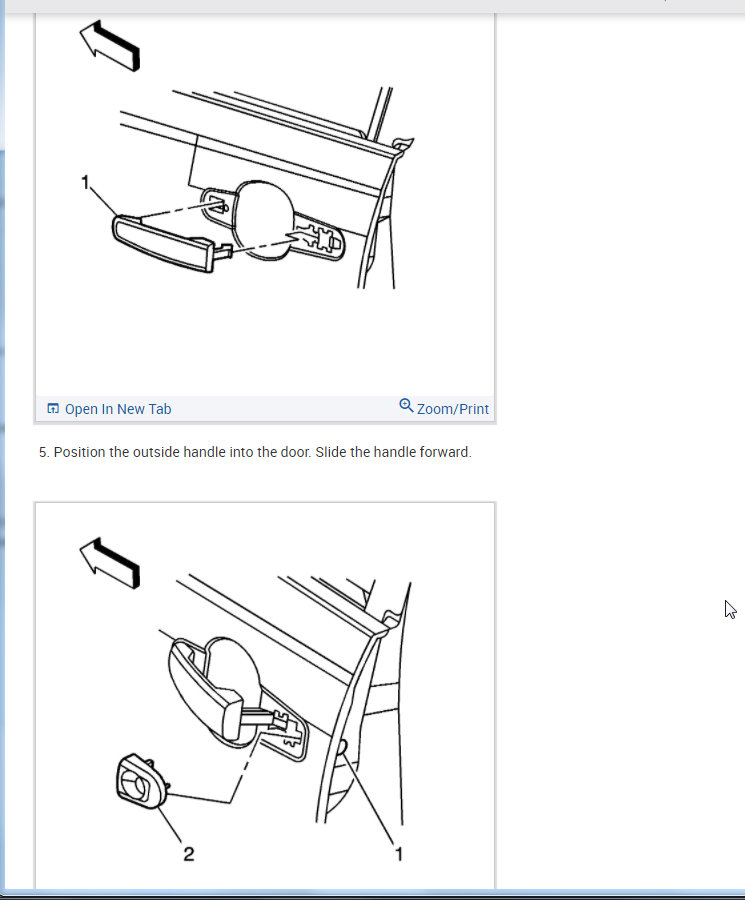 1

Open In New Tab

Zoom/Print

5. Position the outside handle into the door. Slide the handle forward.

2

1