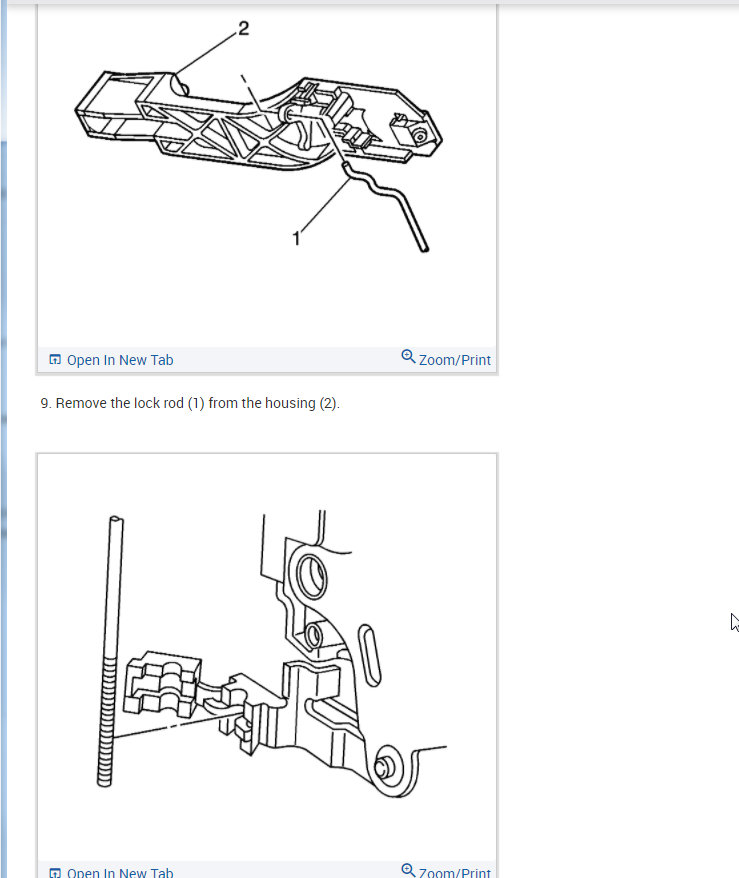 2

1

Open In New Tab

Zoom/Print

9. Remove the lock rod (1) from the housing (2).

Open In New Tab

Zoom/Print