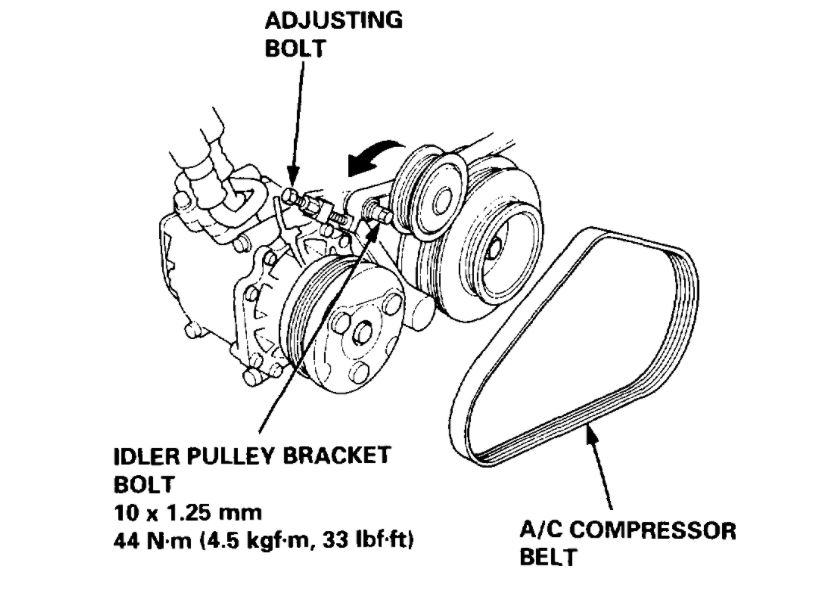 ADJUSTING BOLT

IDLER PULLEY BRACKET BOLT
10 x 1.25 mm
44 N·m (4.5 kgf·m, 33 lbf·ft)

A/C COMPRESSOR BELT