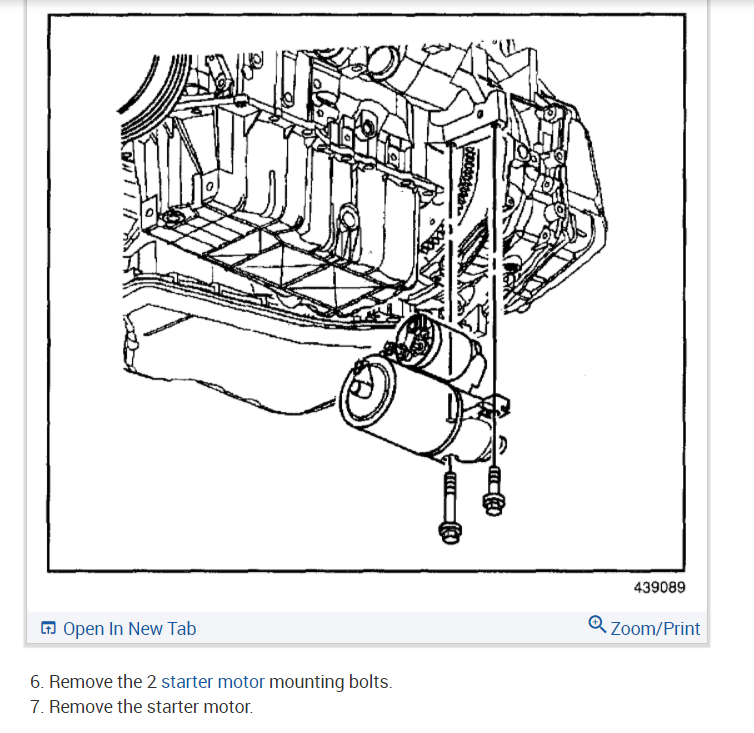 439089

Open In New Tab

Zoom/Print

6. Remove the 2 starter motor mounting bolts.
7. Remove the starter motor.