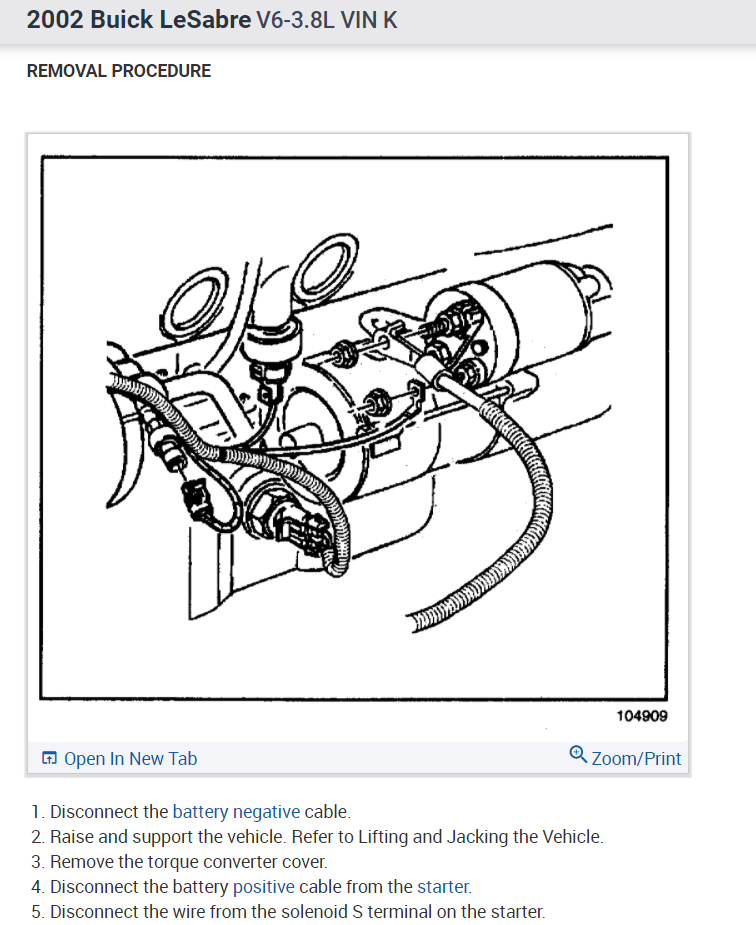 2002 Buick LeSabre V6-3.8L VIN K

REMOVAL PROCEDURE

104909

Open In New Tab

Zoom/Print

1. Disconnect the battery negative cable.
2. Raise and support the vehicle. Refer to Lifting and Jacking the Vehicle.
3. Remove the torque converter cover.
4. Disconnect the battery positive cable from the starter.
5. Disconnect the wire from the solenoid S terminal on the starter.