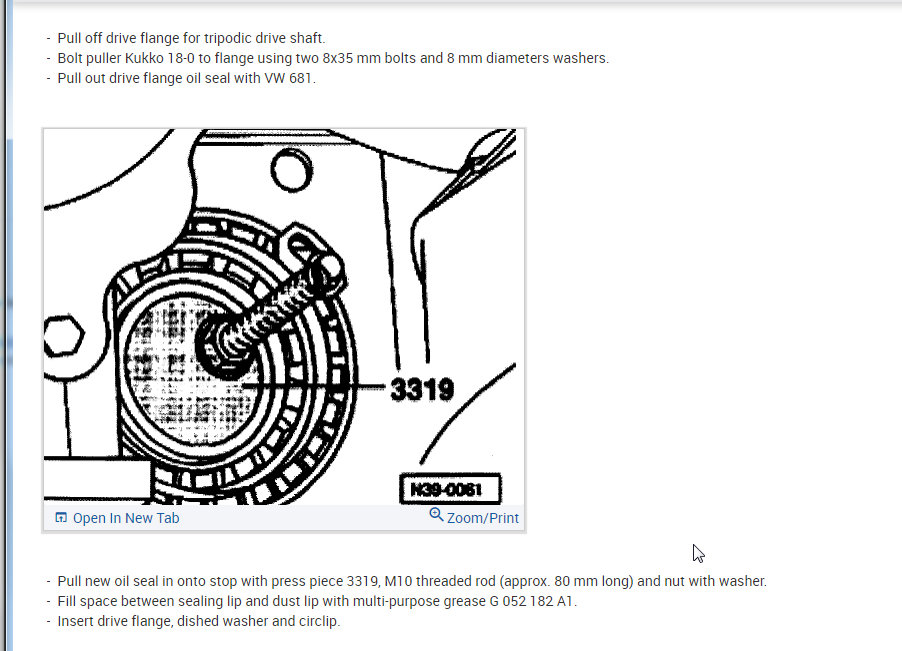 - Pull off drive flange for tripodic drive shaft.
- Bolt puller Kukko 18-0 to flange using two 8x35 mm bolts and 8 mm diameters washers.
- Pull out drive flange oil seal with VW 681.

3319

N39-0061

Open In New Tab

Zoom/Print

- Pull new oil seal in onto stop with press piece 3319, M10 threaded rod (approx. 80 mm long) and nut with washer.
- Fill space between sealing lip and dust lip with multi-purpose grease G 052 182 A1.
- Insert drive flange, dished washer and circlip.