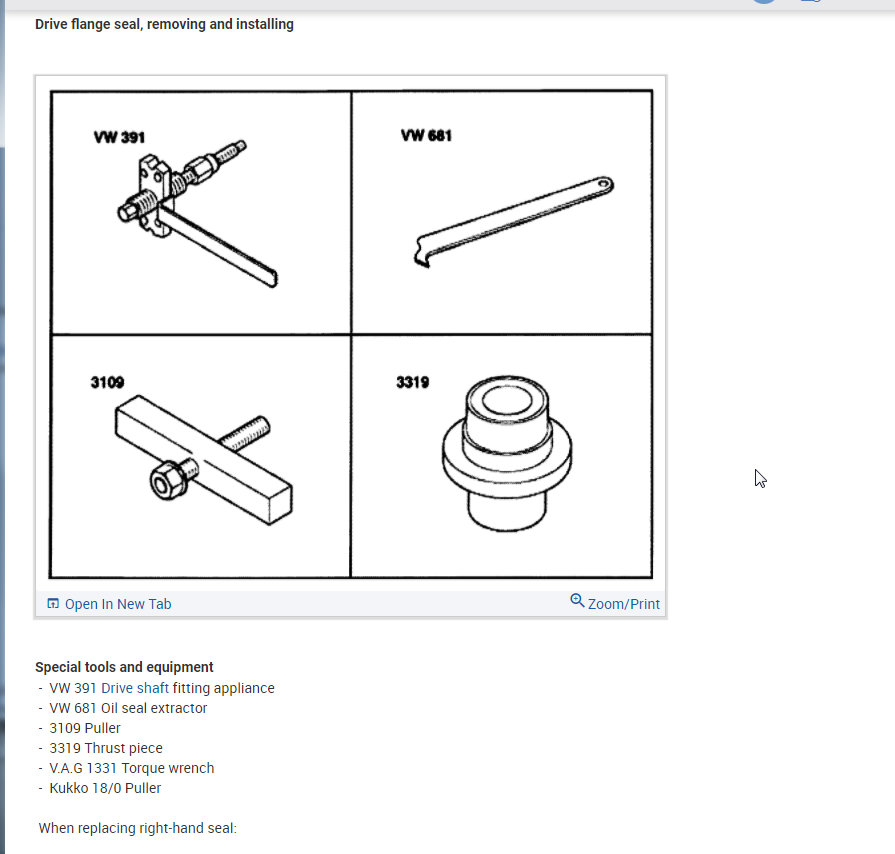 Drive flange seal, removing and installing

VW 391

VW 681

3109

3319

Open In New Tab

Zoom/Print

Special tools and equipment
- VW 391 Drive shaft fitting appliance
- VW 681 Oil seal extractor
- 3109 Puller
- 3319 Thrust piece
- V.A.G 1331 Torque wrench
- Kukko 18/0 Puller

When replacing right-hand seal: