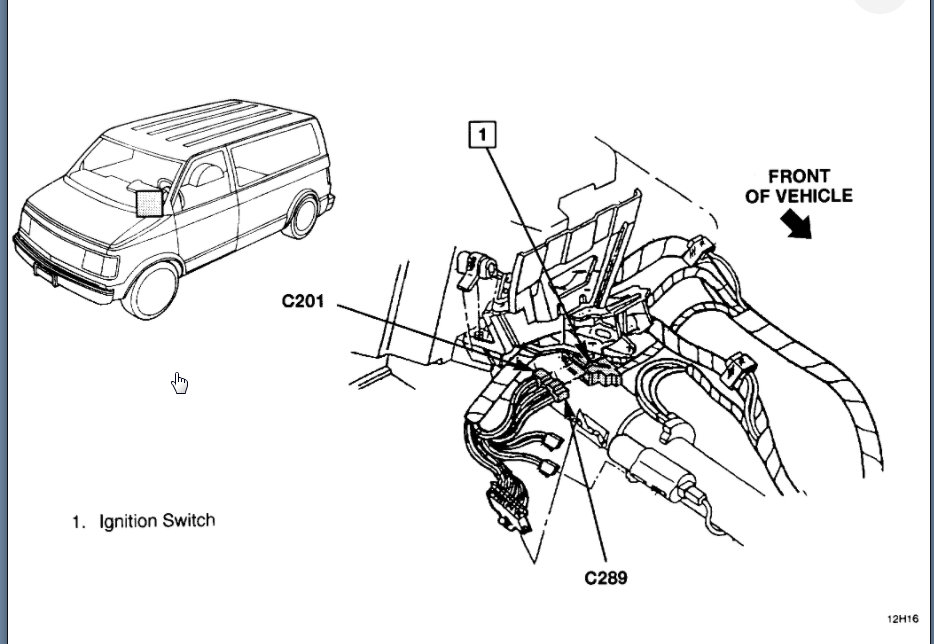 1

FRONT OF VEHICLE

C201

1. Ignition Switch

C289

12H16