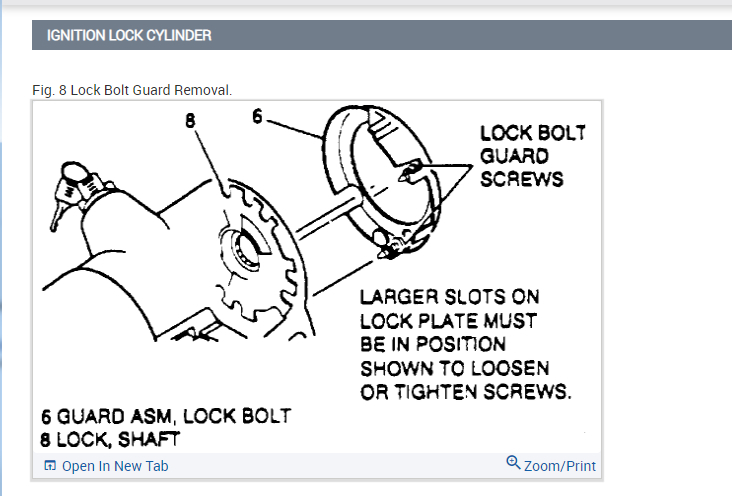 IGNITION LOCK CYLINDER

Fig. 8 Lock Bolt Guard Removal.

8

6

LOCK BOLT GUARD SCREWS

LARGER SLOTS ON LOCK PLATE MUST BE IN POSITION SHOWN TO LOOSEN OR TIGHTEN SCREWS.

6 GUARD ASM, LOCK BOLT
8 LOCK, SHAFT

Open In New Tab

Zoom/Print