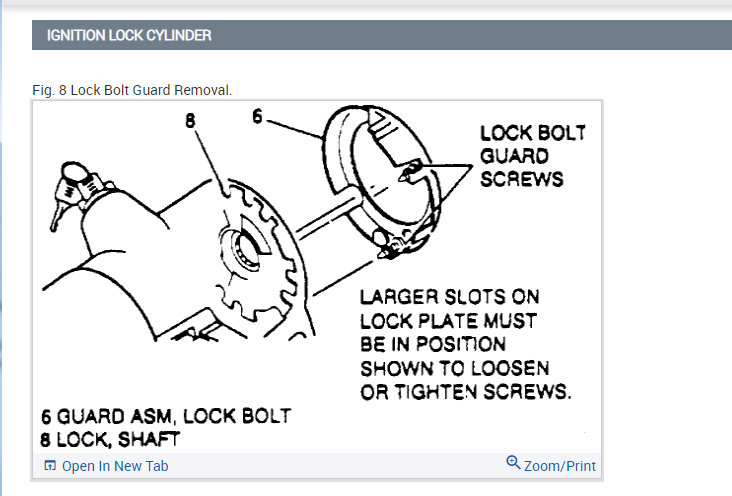 IGNITION LOCK CYLINDER

Fig. 8 Lock Bolt Guard Removal.

8

6

LOCK BOLT GUARD SCREWS

LARGER SLOTS ON LOCK PLATE MUST BE IN POSITION SHOWN TO LOOSEN OR TIGHTEN SCREWS.

6 GUARD ASM, LOCK BOLT
8 LOCK, SHAFT

Open In New Tab

Zoom/Print