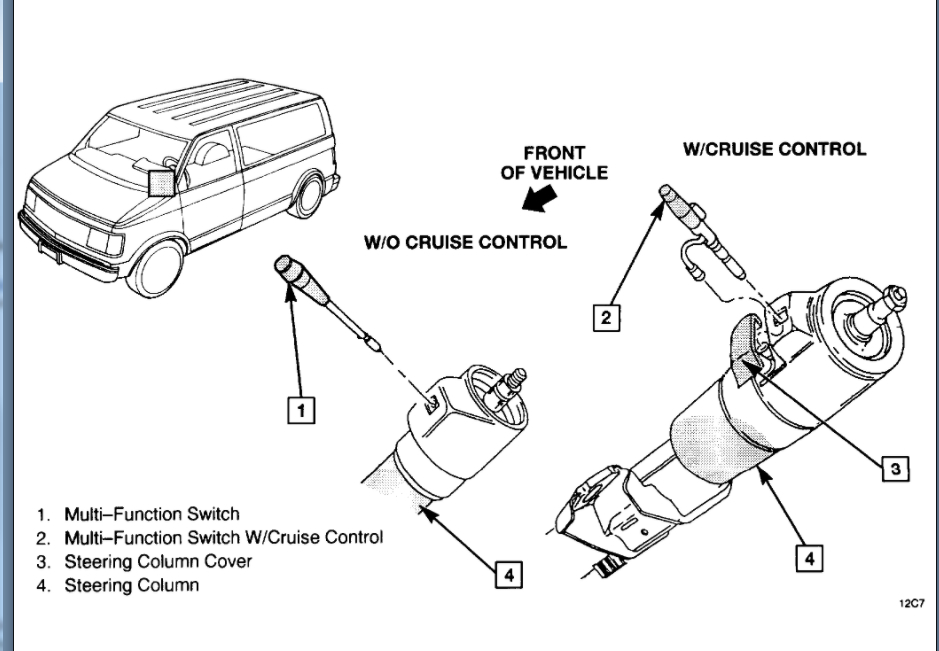 FRONT OF VEHICLE

W/CRUISE CONTROL

W/O CRUISE CONTROL

2

1

3

4

4

1. Multi–Function Switch
2. Multi–Function Switch W/Cruise Control
3. Steering Column Cover
4. Steering Column

12C7