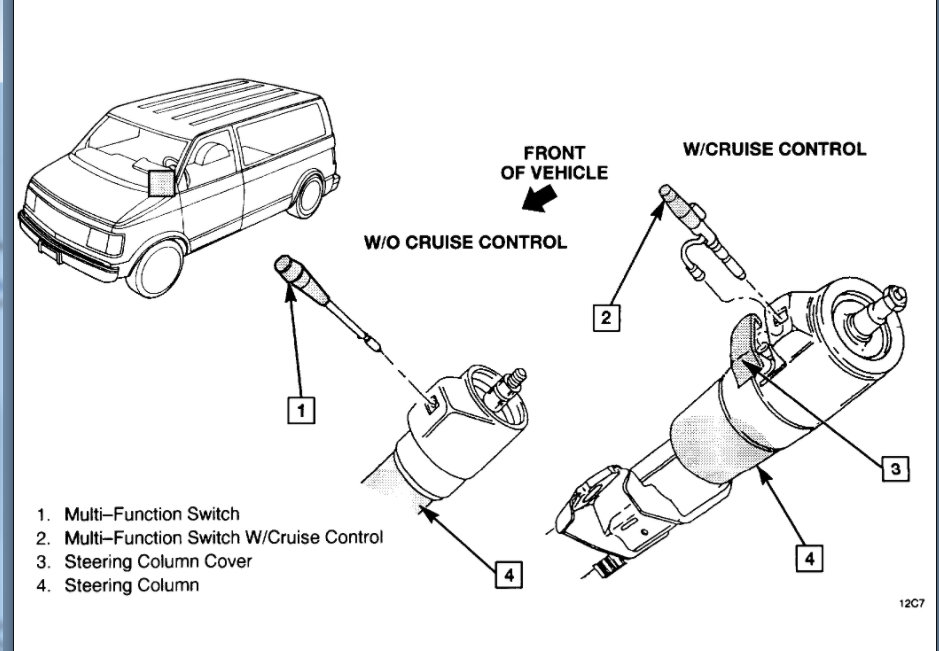 FRONT OF VEHICLE

W/CRUISE CONTROL

W/O CRUISE CONTROL

2

1

3

4

4

1. Multi–Function Switch
2. Multi–Function Switch W/Cruise Control
3. Steering Column Cover
4. Steering Column

12C7