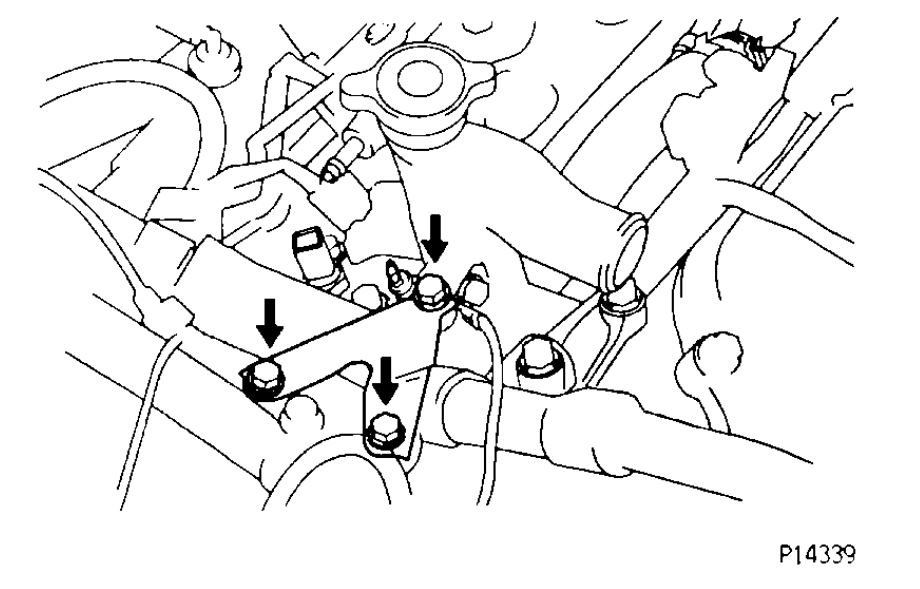 P14339