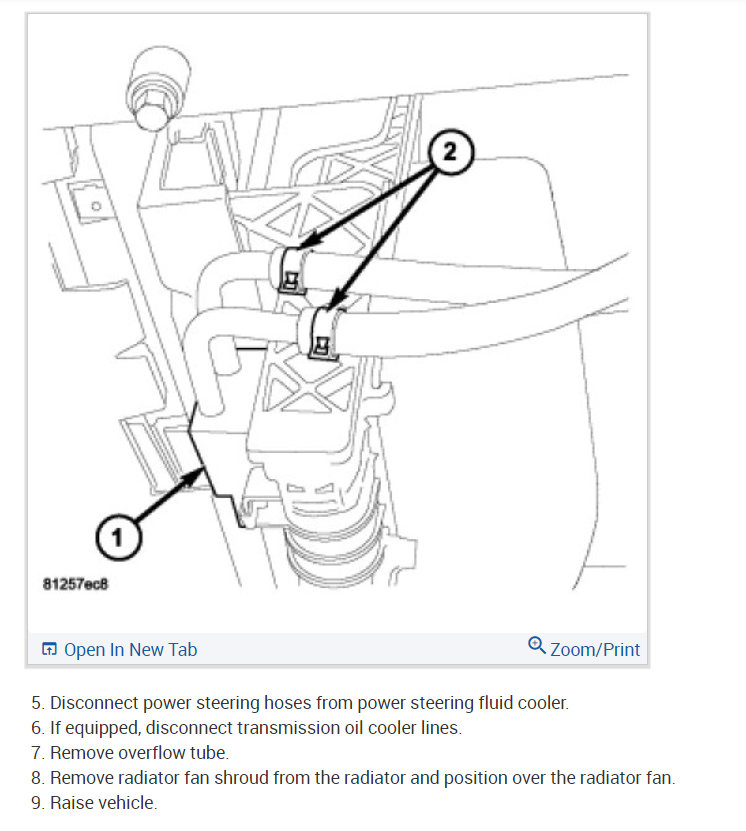 2

1

81257ec8

Open In New Tab

Zoom/Print

5. Disconnect power steering hoses from power steering fluid cooler.
6. If equipped, disconnect transmission oil cooler lines.
7. Remove overflow tube.
8. Remove radiator fan shroud from the radiator and position over the radiator fan.
9. Raise vehicle.