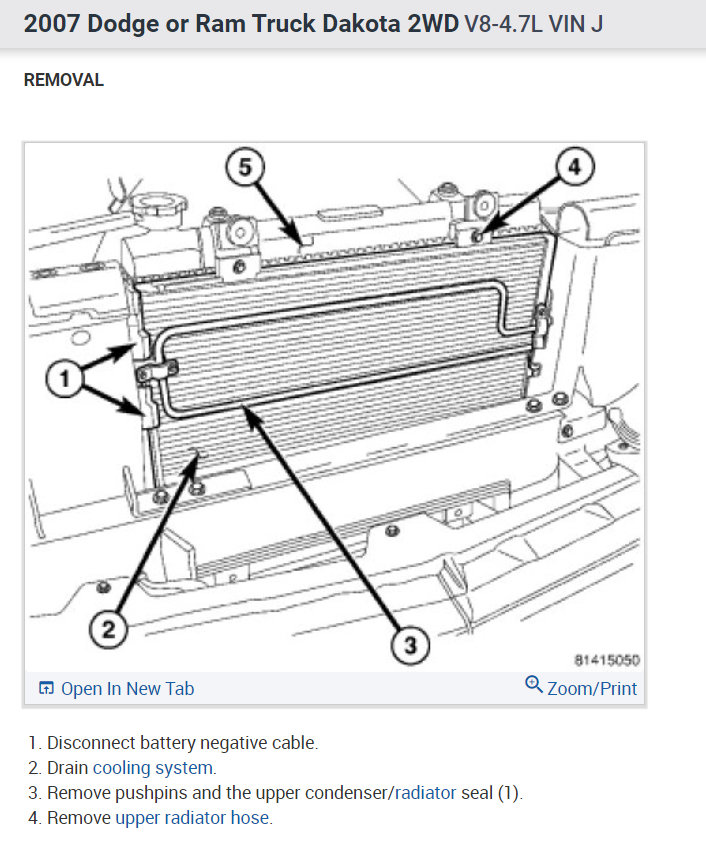 2007 Dodge or Ram Truck Dakota 2WD V8-4.7L VIN J

REMOVAL

5
4
1
2
3
81415050

Open In New Tab
Zoom/Print

1. Disconnect battery negative cable.
2. Drain cooling system.
3. Remove pushpins and the upper condenser/radiator seal (1).
4. Remove upper radiator hose.