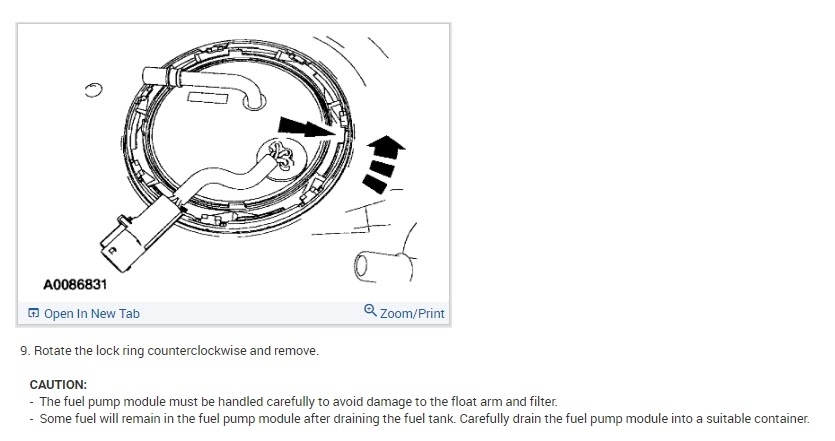 A0086831

Open In New Tab

Zoom/Print

9. Rotate the lock ring counterclockwise and remove.

CAUTION:
- The fuel pump module must be handled carefully to avoid damage to the float arm and filter.
- Some fuel will remain in the fuel pump module after draining the fuel tank. Carefully drain the fuel pump module into a suitable container.