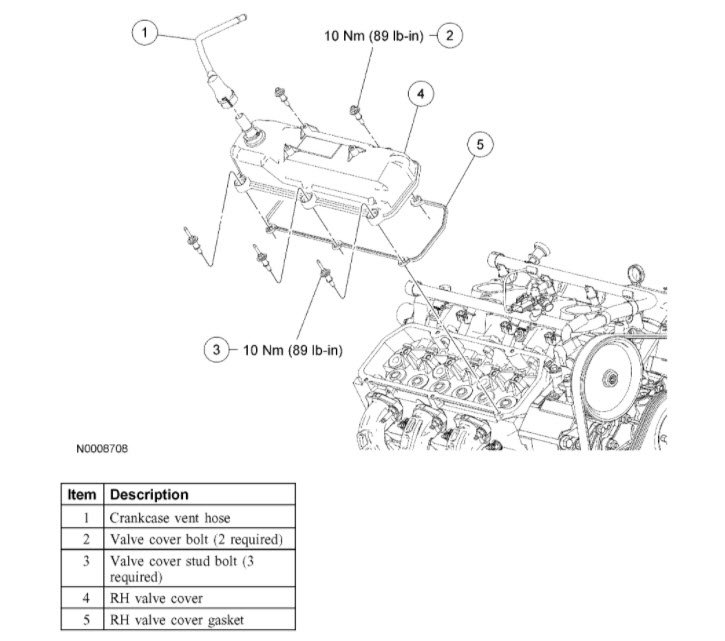 1

10 Nm (89 lb-in) 2

4

5

3 10 Nm (89 lb-in)

N0008708

| Item | Description |
|---|---|
| 1 | Crankcase vent hose |
| 2 | Valve cover bolt (2 required) |
| 3 | Valve cover stud bolt (3 required) |
| 4 | RH valve cover |
| 5 | RH valve cover gasket |