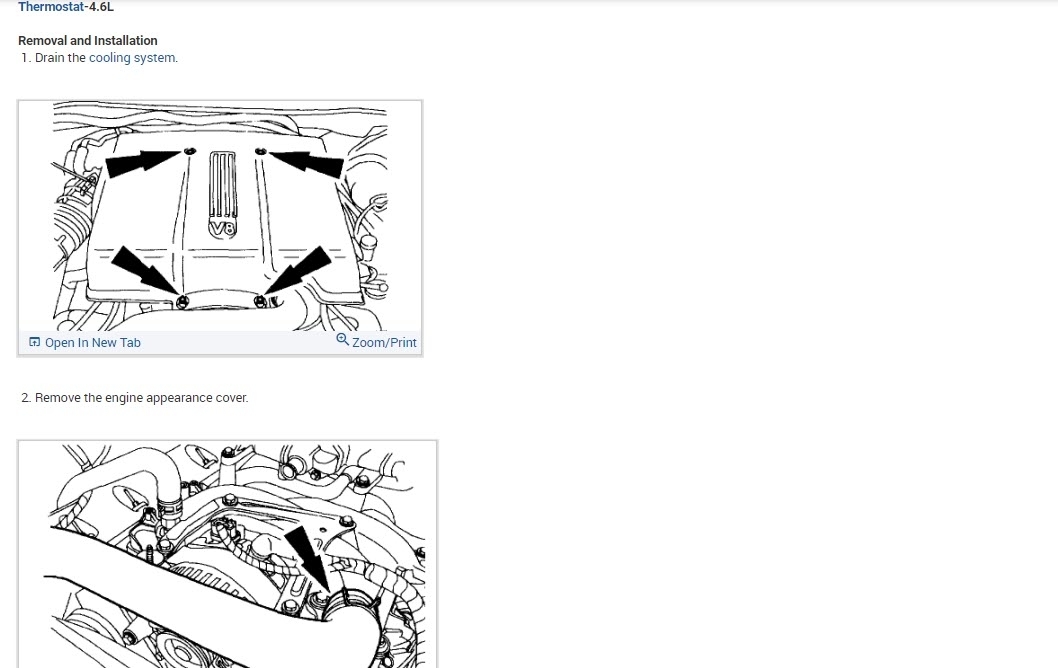 Thermostat-4.6L

Removal and Installation
1. Drain the cooling system.

V8

Open In New Tab
Zoom/Print

2. Remove the engine appearance cover.