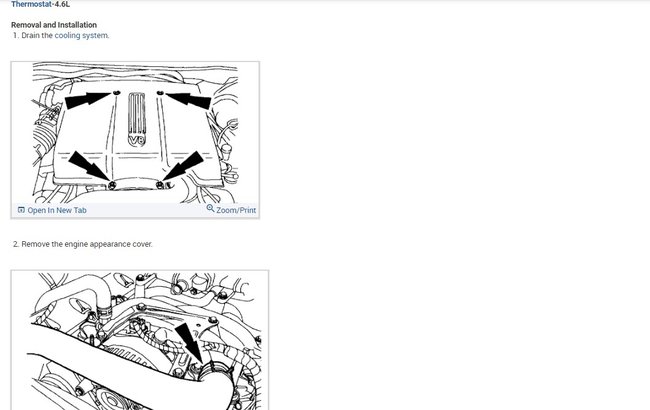 Thermostat-4.6L

Removal and Installation
1. Drain the cooling system.

V8

Open In New Tab
Zoom/Print

2. Remove the engine appearance cover.