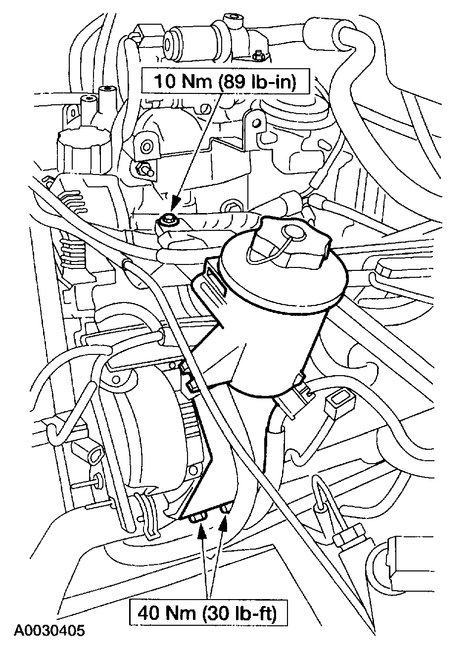 10 Nm (89 lb-in)

40 Nm (30 lb-ft)

A0030405