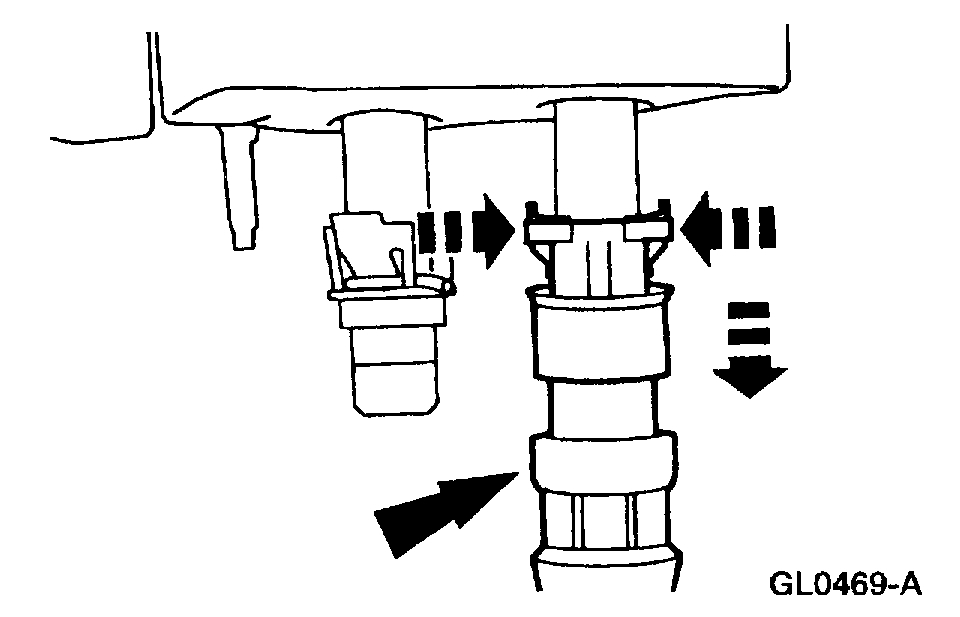 GL0469-A