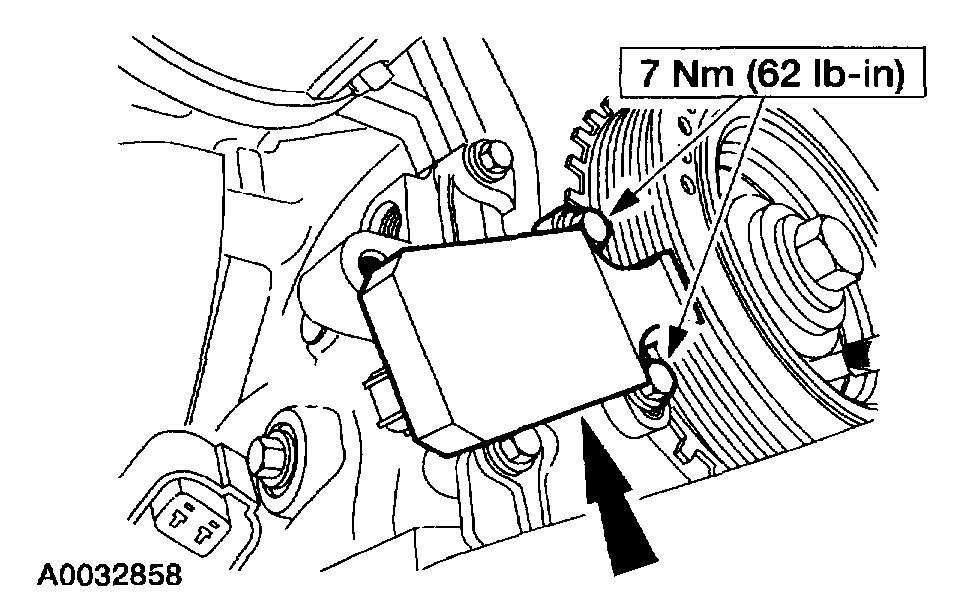 7 Nm (62 lb-in)

A0032858