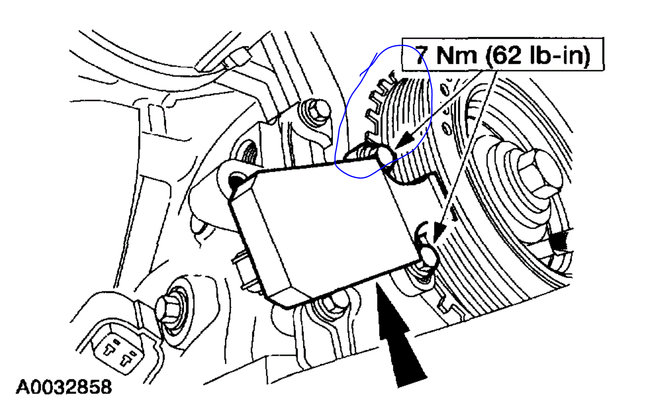 7 Nm (62 lb-in)

A0032858