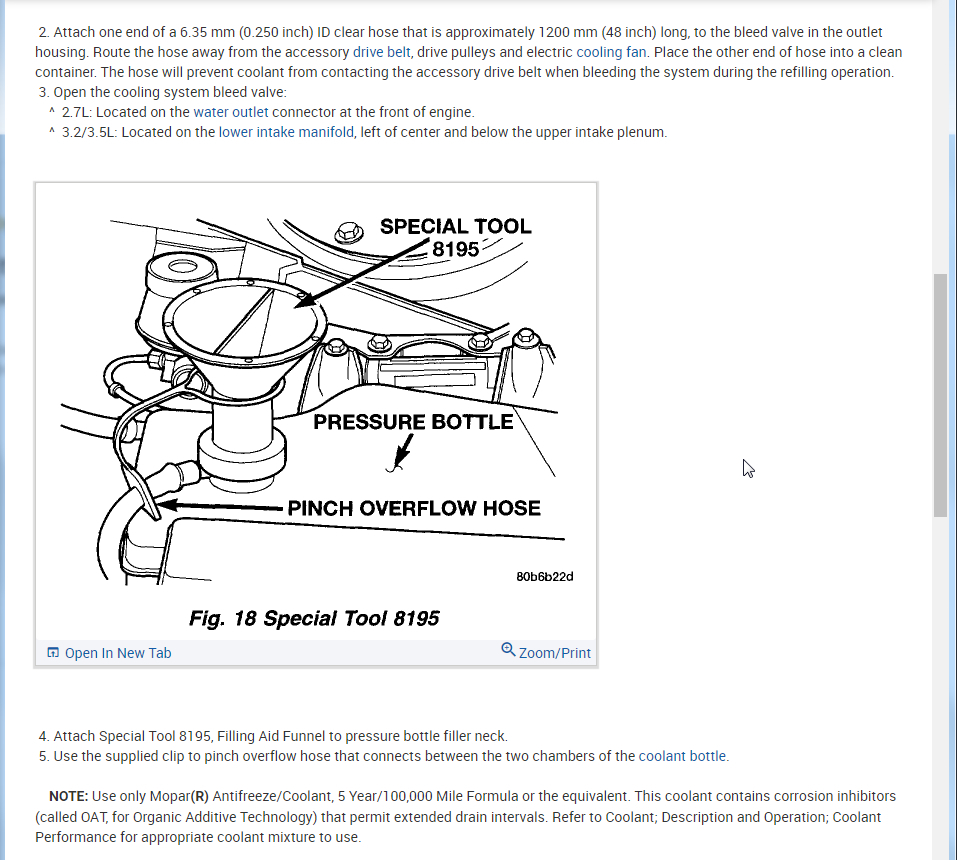 2. Attach one end of a 6.35 mm (0.250 inch) ID clear hose that is approximately 1200 mm (48 inch) long, to the bleed valve in the outlet housing. Route the hose away from the accessory drive belt, drive pulleys and electric cooling fan. Place the other end of hose into a clean container. The hose will prevent coolant from contacting the accessory drive belt when bleeding the system during the refilling operation.
3. Open the cooling system bleed valve:
^ 2.7L: Located on the water outlet connector at the front of engine.
^ 3.2/3.5L: Located on the lower intake manifold, left of center and below the upper intake plenum.

SPECIAL TOOL 8195

PRESSURE BOTTLE

PINCH OVERFLOW HOSE

80b6b22d

Fig. 18 Special Tool 8195

Open In New Tab

Zoom/Print

4. Attach Special Tool 8195, Filling Aid Funnel to pressure bottle filler neck.
5. Use the supplied clip to pinch overflow hose that connects between the two chambers of the coolant bottle.

NOTE: Use only Mopar(R) Antifreeze/Coolant, 5 Year/100,000 Mile Formula or the equivalent. This coolant contains corrosion inhibitors (called OAT, for Organic Additive Technology) that permit extended drain intervals. Refer to Coolant; Description and Operation; Coolant Performance for appropriate coolant mixture to use.