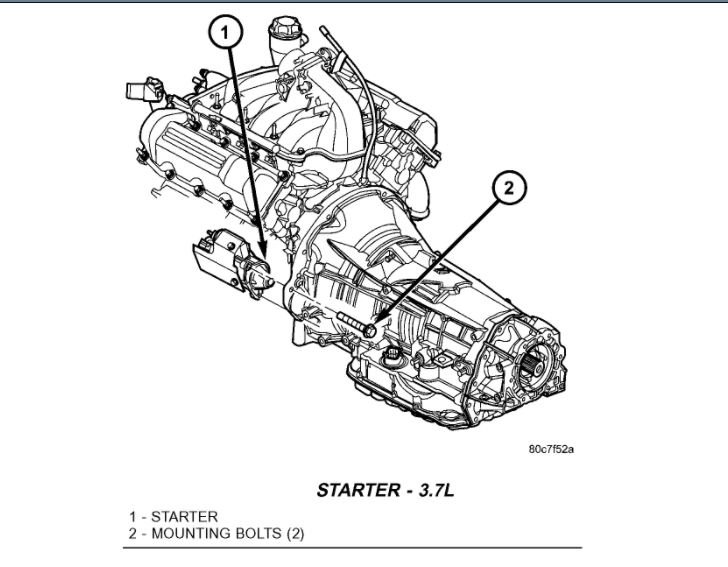 1

2

80c7f52a

STARTER - 3.7L

1 - STARTER
2 - MOUNTING BOLTS (2)