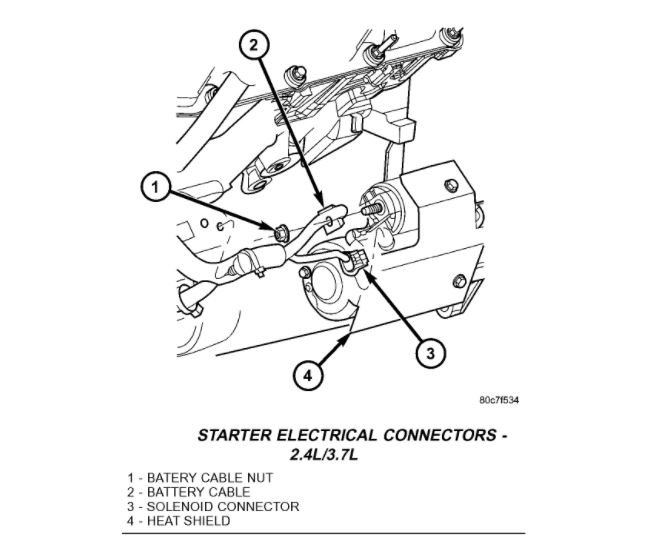 2

1

3

4

80c7f534

STARTER ELECTRICAL CONNECTORS - 2.4L/3.7L

1 - BATERY CABLE NUT
2 - BATTERY CABLE
3 - SOLENOID CONNECTOR
4 - HEAT SHIELD