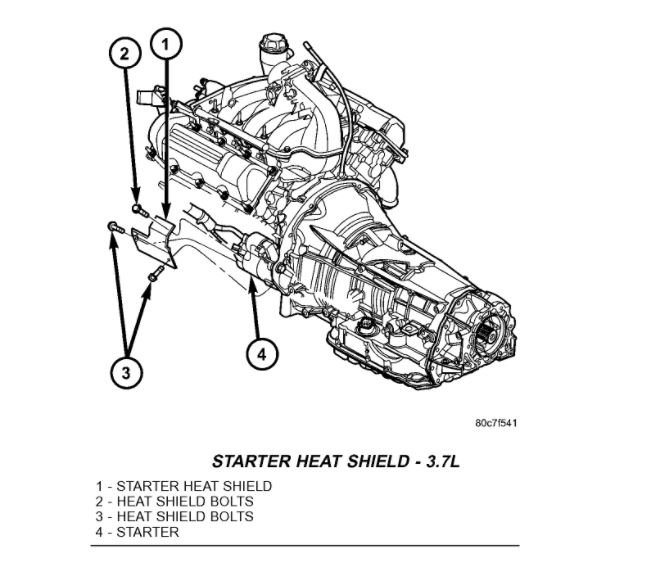 2
1
3
4
80c7f541

STARTER HEAT SHIELD - 3.7L

1 - STARTER HEAT SHIELD
2 - HEAT SHIELD BOLTS
3 - HEAT SHIELD BOLTS
4 - STARTER