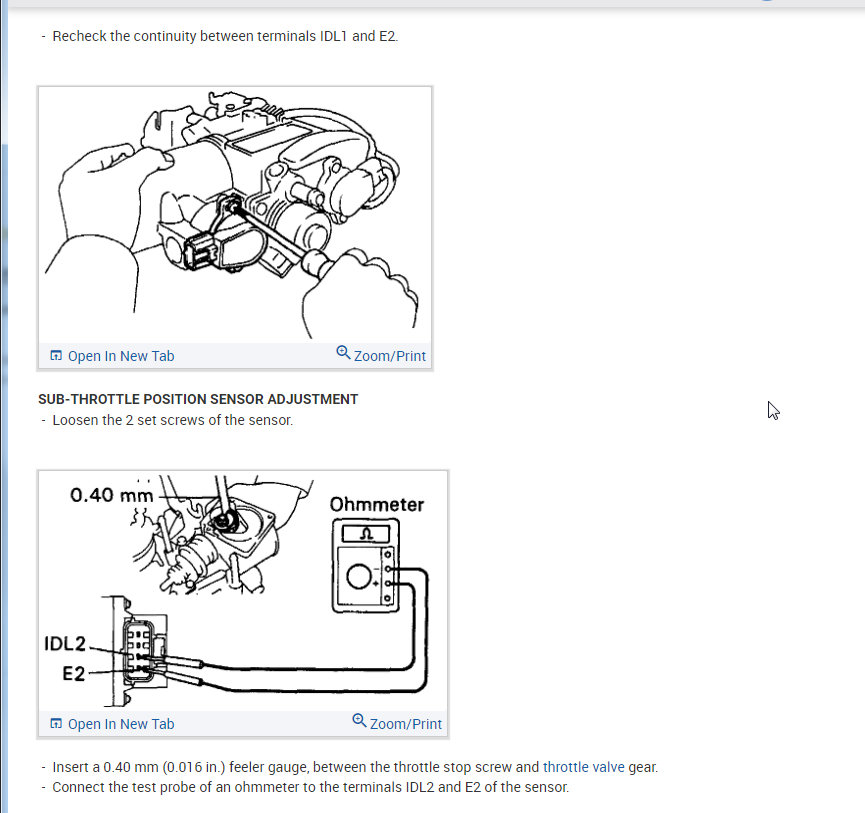 - Recheck the continuity between terminals IDL1 and E2.

Open In New Tab
Zoom/Print

SUB-THROTTLE POSITION SENSOR ADJUSTMENT
- Loosen the 2 set screws of the sensor.

0.40 mm
Ohmmeter
Ω
IDL2
E2

Open In New Tab
Zoom/Print

- Insert a 0.40 mm (0.016 in.) feeler gauge, between the throttle stop screw and throttle valve gear.
- Connect the test probe of an ohmmeter to the terminals IDL2 and E2 of the sensor.