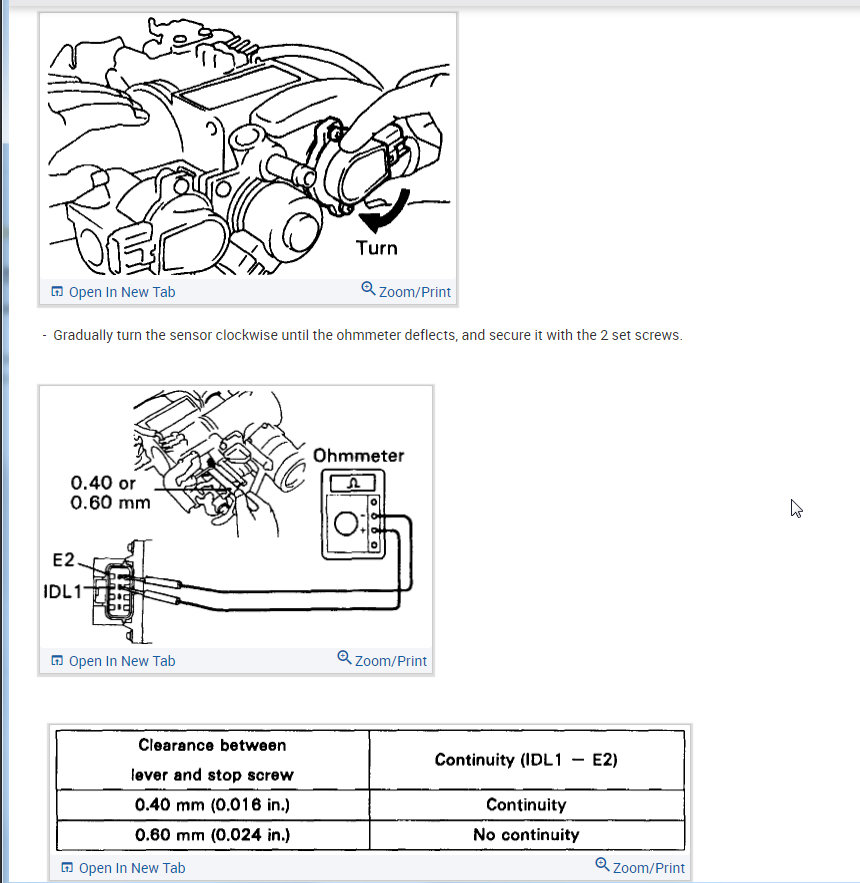 Turn

Open In New Tab    Zoom/Print

- Gradually turn the sensor clockwise until the ohmmeter deflects, and secure it with the 2 set screws.

0.40 or 0.60 mm

Ohmmeter

E2

IDL1

Open In New Tab    Zoom/Print

| Clearance between lever and stop screw | Continuity (IDL1 — E2) |
|---|---|
| 0.40 mm (0.016 in.) | Continuity |
| 0.60 mm (0.024 in.) | No continuity |

Open In New Tab    Zoom/Print