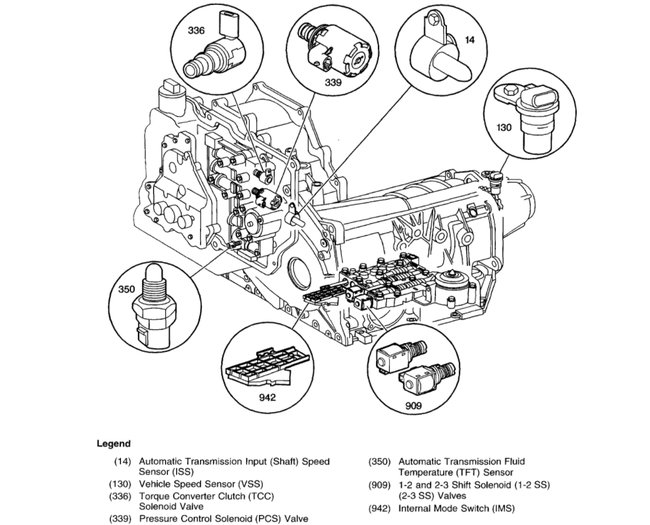 336

339

14

130

350

942

909

Legend

(14) Automatic Transmission Input (Shaft) Speed Sensor (ISS)
(130) Vehicle Speed Sensor (VSS)
(336) Torque Converter Clutch (TCC) Solenoid Valve
(339) Pressure Control Solenoid (PCS) Valve

(350) Automatic Transmission Fluid Temperature (TFT) Sensor
(909) 1-2 and 2-3 Shift Solenoid (1-2 SS) (2-3 SS) Valves
(942) Internal Mode Switch (IMS)