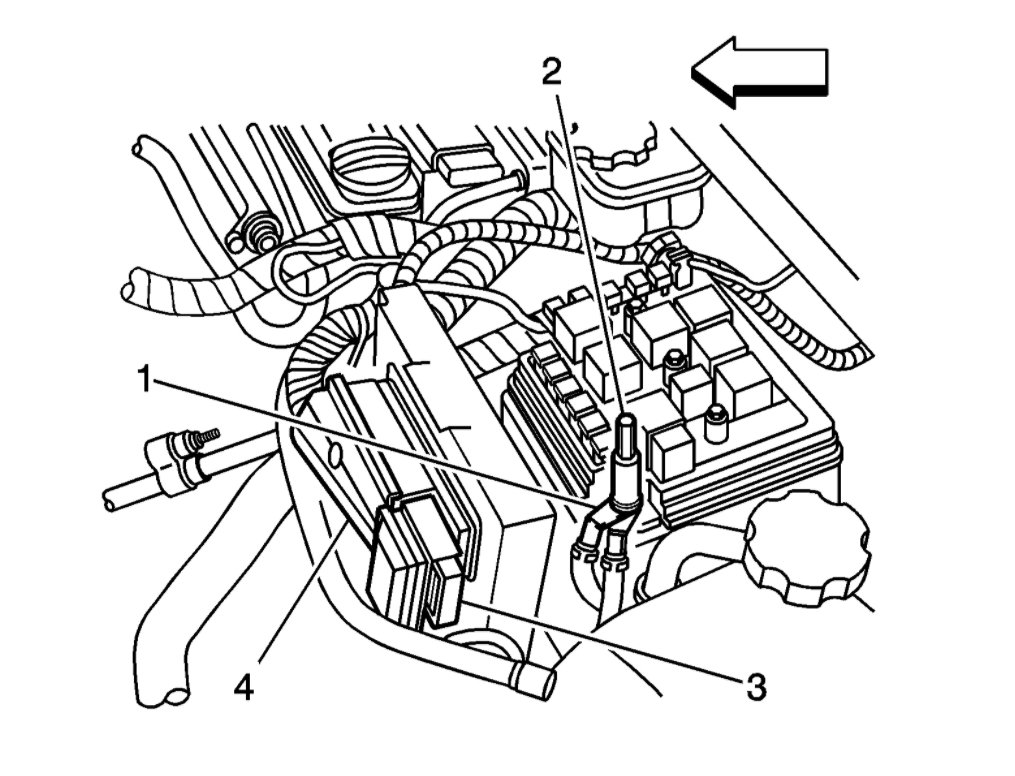 2
1
4
3