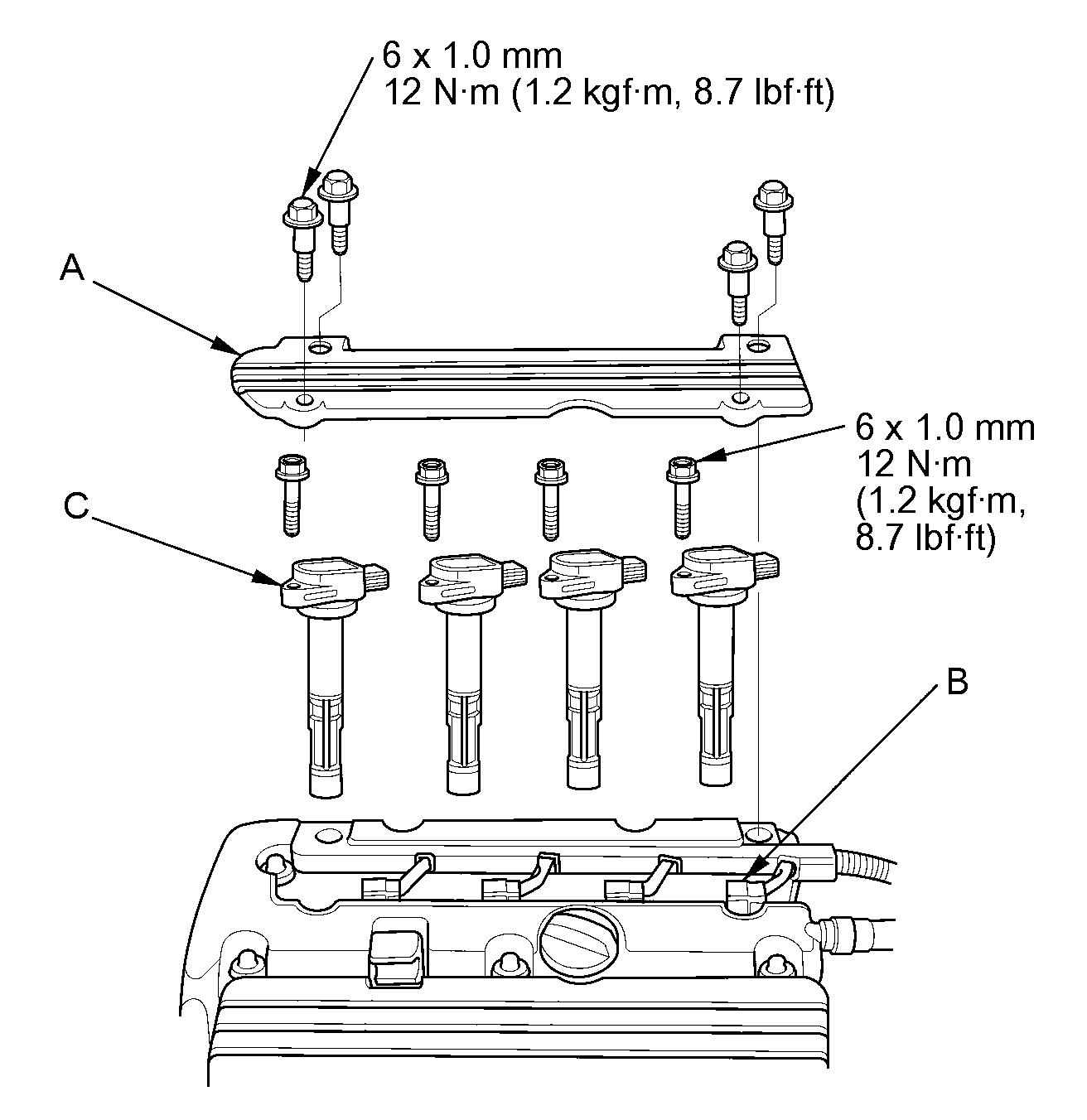 6 x 1.0 mm
12 N·m (1.2 kgf·m, 8.7 lbf·ft)

A

6 x 1.0 mm
12 N·m
(1.2 kgf·m,
8.7 lbf·ft)

C

B