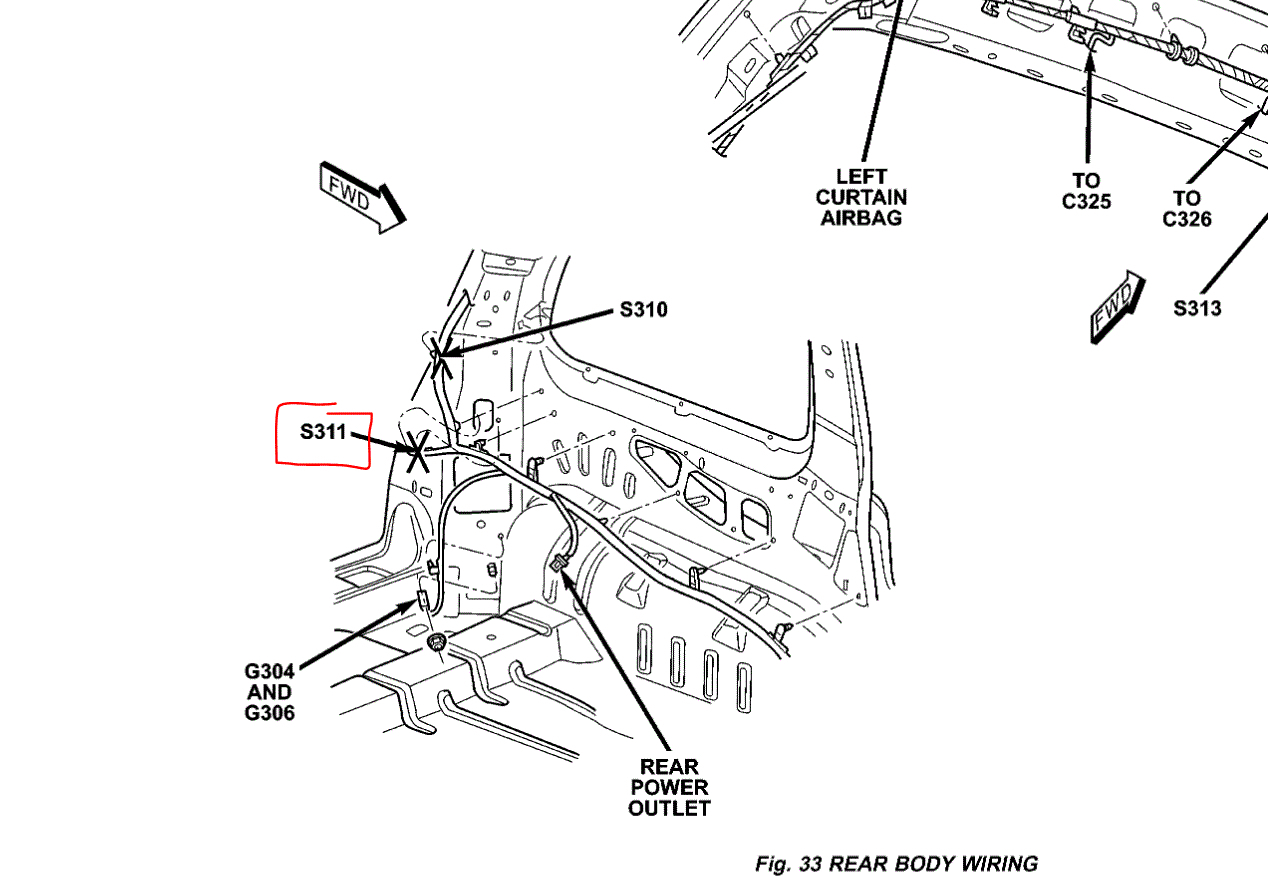 LEFT CURTAIN AIRBAG

TO C325

TO C326

FWD

FWD

S313

S310

S311

G304 AND G306

REAR POWER OUTLET

Fig. 33 REAR BODY WIRING