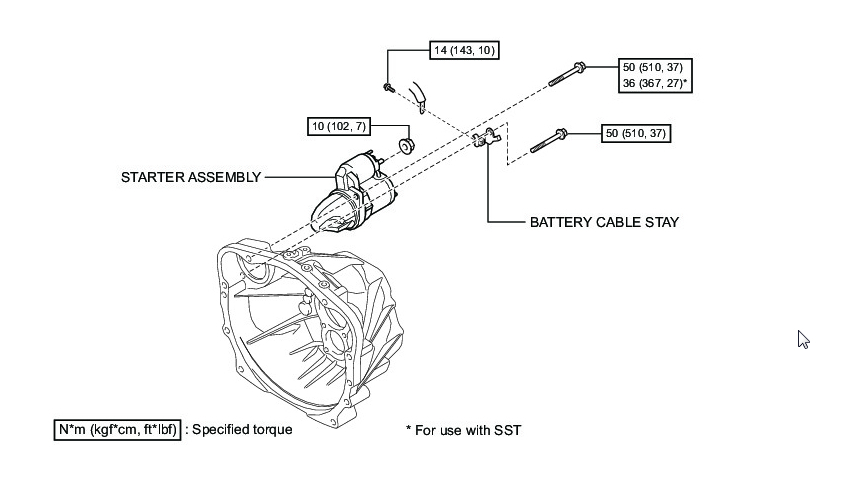 14 (143, 10)

50 (510, 37)
36 (367, 27)*

10 (102, 7)

50 (510, 37)

STARTER ASSEMBLY

BATTERY CABLE STAY

N*m (kgf*cm, ft*lbf) : Specified torque

* For use with SST