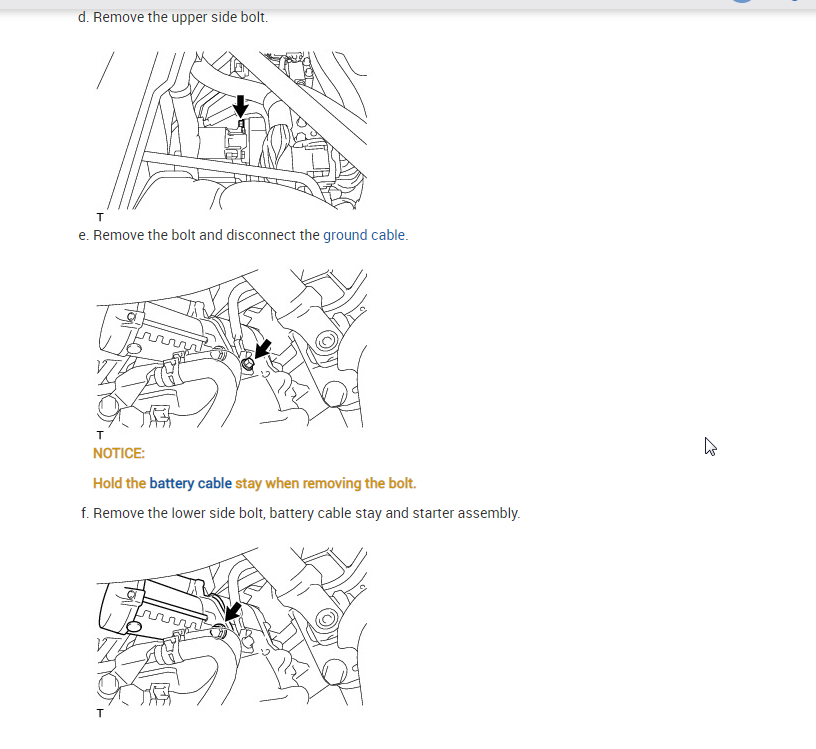 d. Remove the upper side bolt.

T

e. Remove the bolt and disconnect the ground cable.

T

NOTICE:

Hold the battery cable stay when removing the bolt.

f. Remove the lower side bolt, battery cable stay and starter assembly.

T