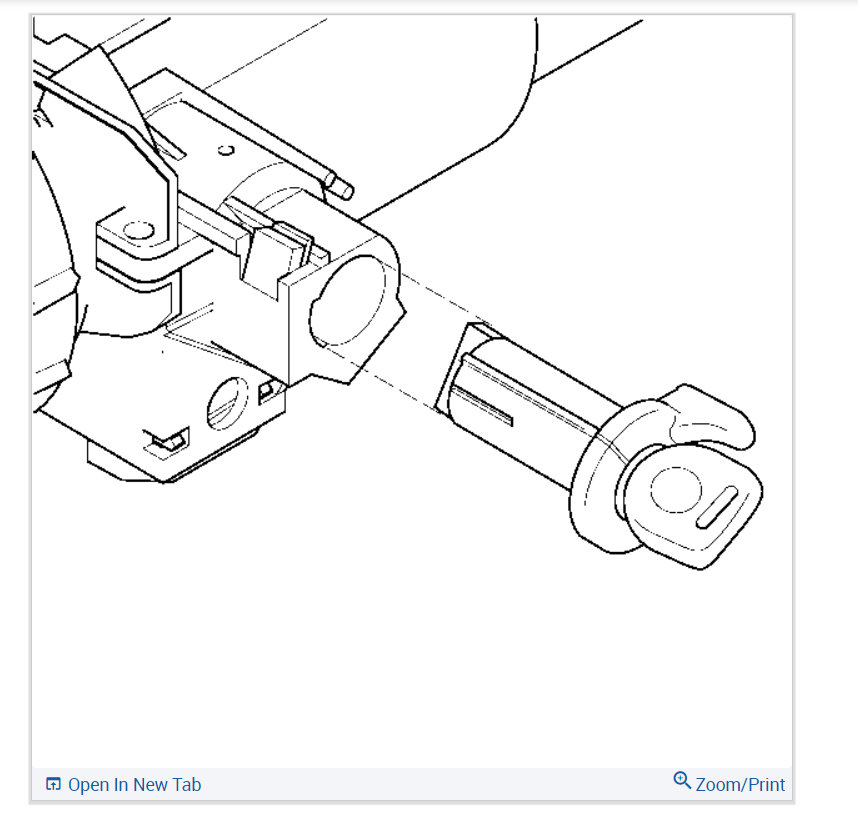 Open In New Tab
Zoom/Print