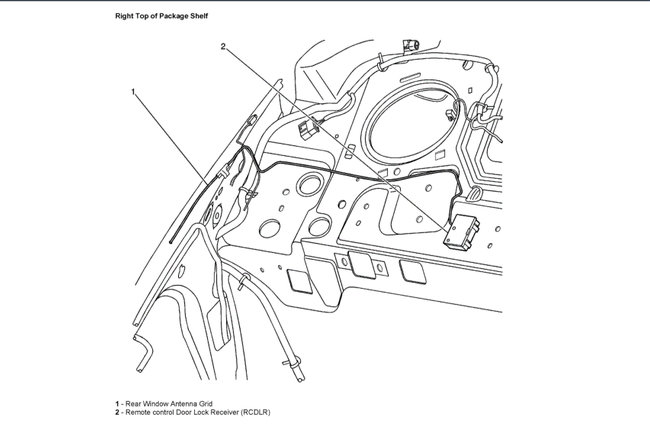 Right Top of Package Shelf

2

1

1 - Rear Window Antenna Grid
2 - Remote control Door Lock Receiver (RCDLR)