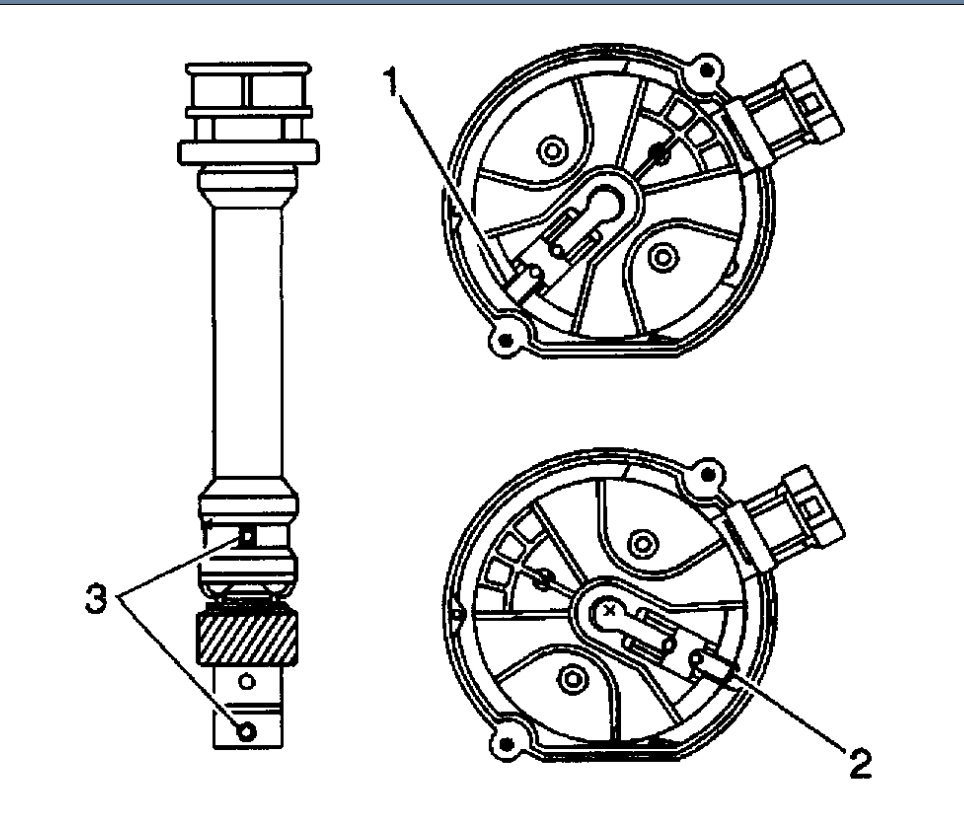 1
3
2