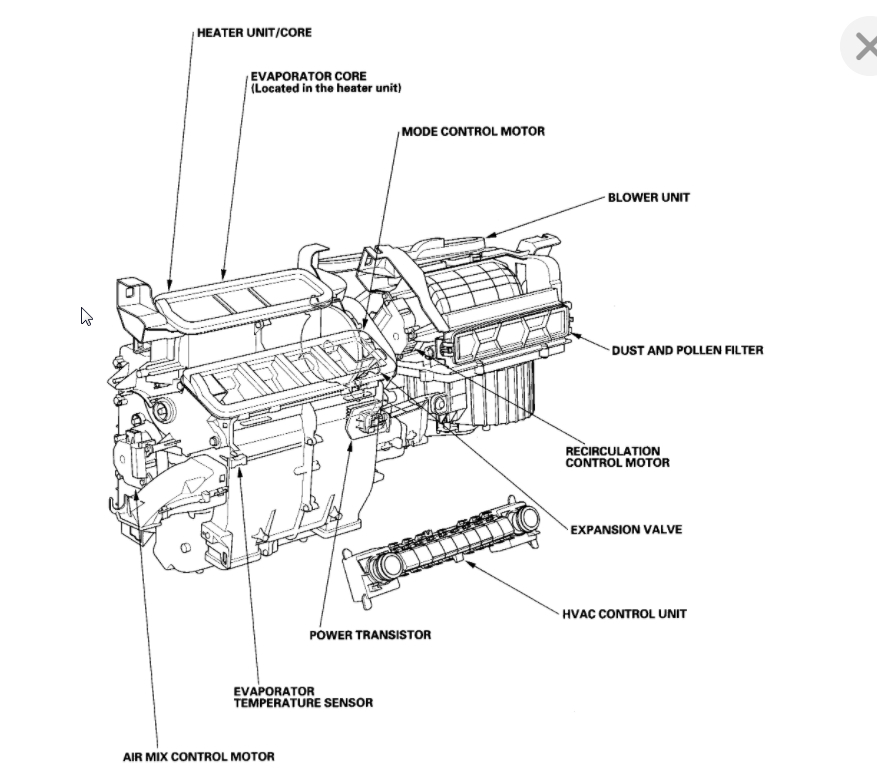 HEATER UNIT/CORE

EVAPORATOR CORE
(Located in the heater unit)

MODE CONTROL MOTOR

BLOWER UNIT

DUST AND POLLEN FILTER

RECIRCULATION
CONTROL MOTOR

EXPANSION VALVE

HVAC CONTROL UNIT

POWER TRANSISTOR

EVAPORATOR
TEMPERATURE SENSOR

AIR MIX CONTROL MOTOR