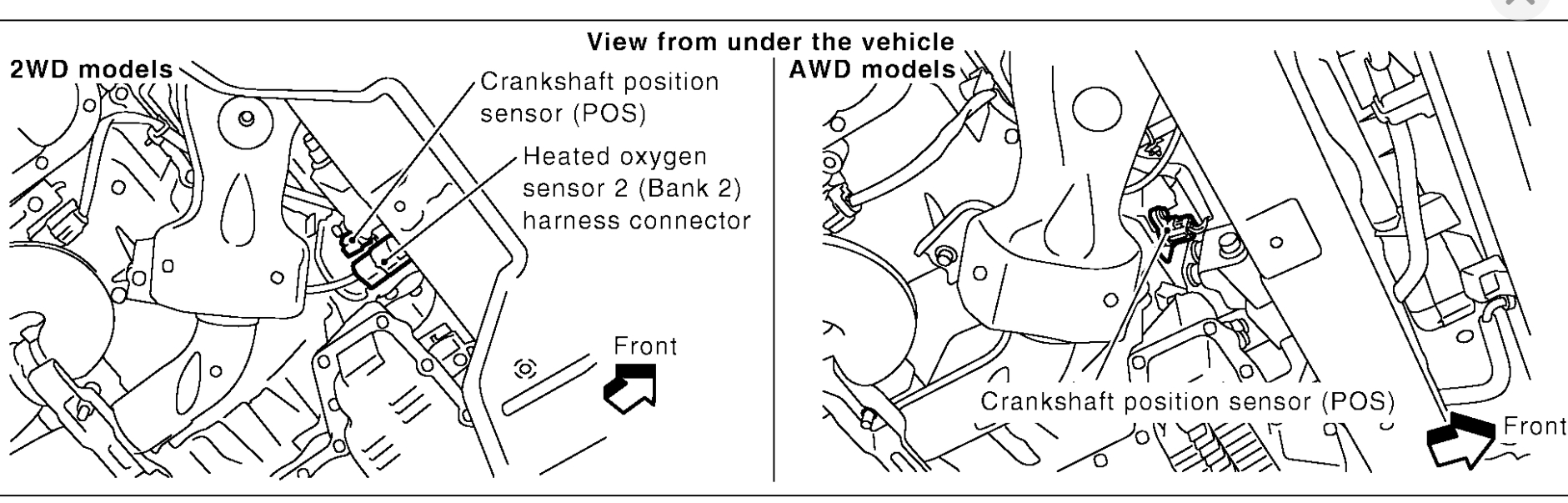 View from under the vehicle

2WD models

Crankshaft position sensor (POS)

Heated oxygen sensor 2 (Bank 2) harness connector

Front

AWD models

Crankshaft position sensor (POS)

Front