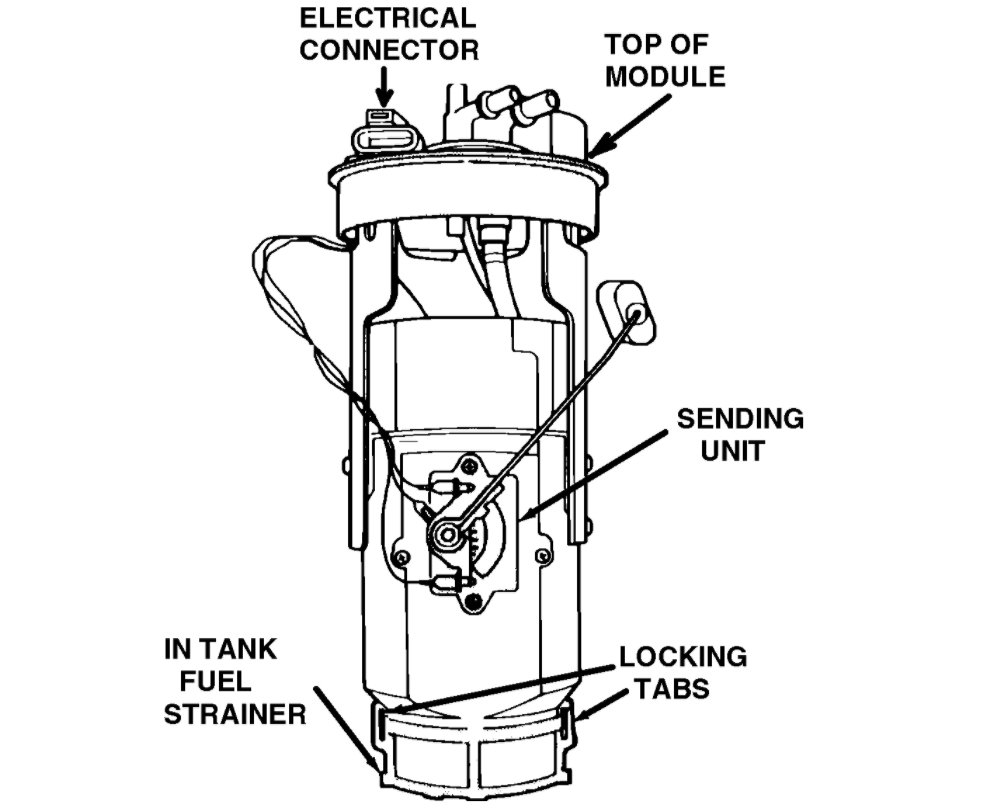 ELECTRICAL CONNECTOR

TOP OF MODULE

SENDING UNIT

IN TANK FUEL STRAINER

LOCKING TABS